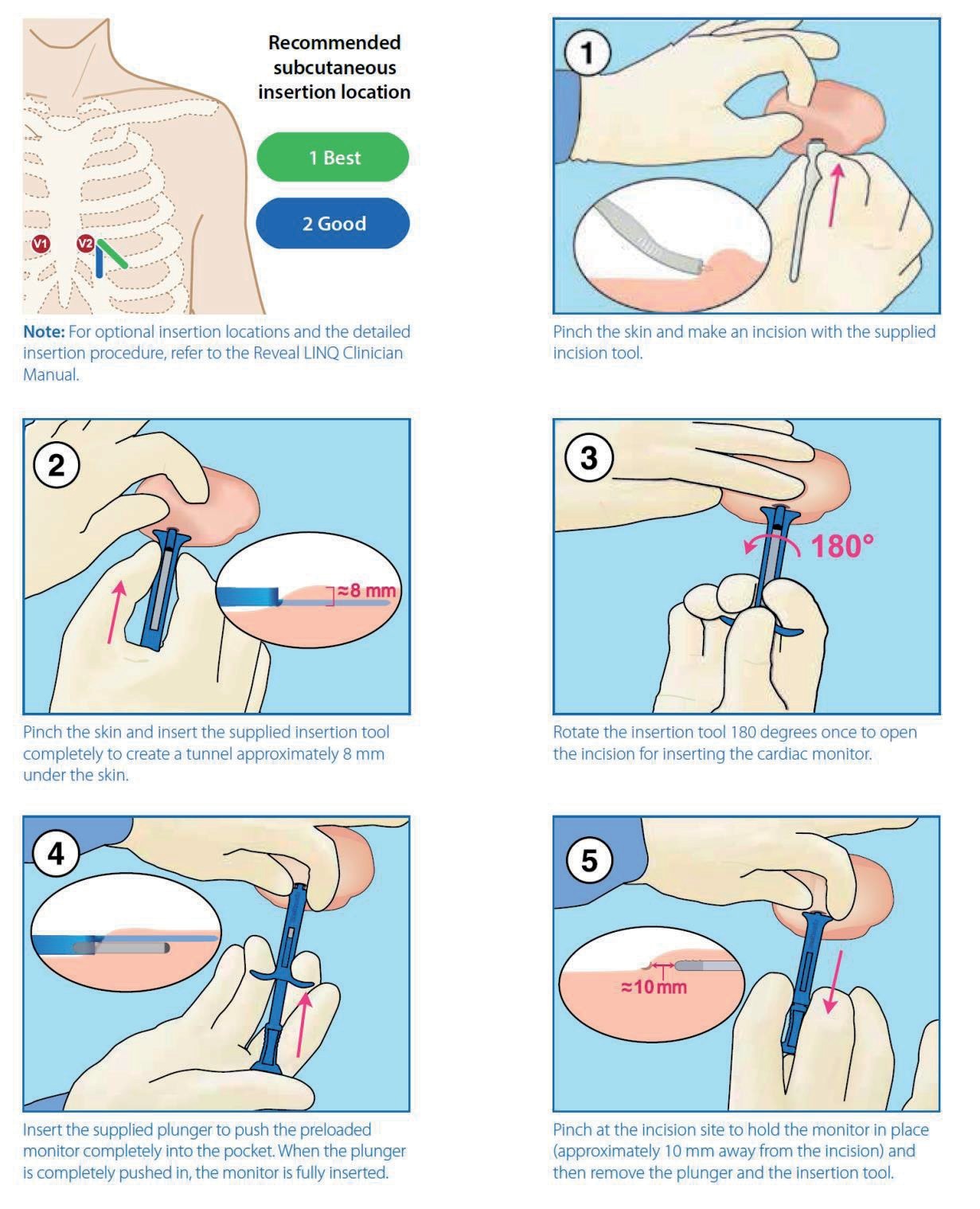 Recommended subcutaneous insertion location

1 Best

2 Good

V1 V2

Note: For optional insertion locations and the detailed insertion procedure, refer to the Reveal LINQ Clinician Manual.

1

Pinch the skin and make an incision with the supplied incision tool.

2

≈8 mm

Pinch the skin and insert the supplied insertion tool completely to create a tunnel approximately 8 mm under the skin.

3

180°

Rotate the insertion tool 180 degrees once to open the incision for inserting the cardiac monitor.

4

Insert the supplied plunger to push the preloaded monitor completely into the pocket. When the plunger is completely pushed in, the monitor is fully inserted.

5

≈10 mm

Pinch at the incision site to hold the monitor in place (approximately 10 mm away from the incision) and then remove the plunger and the insertion tool.